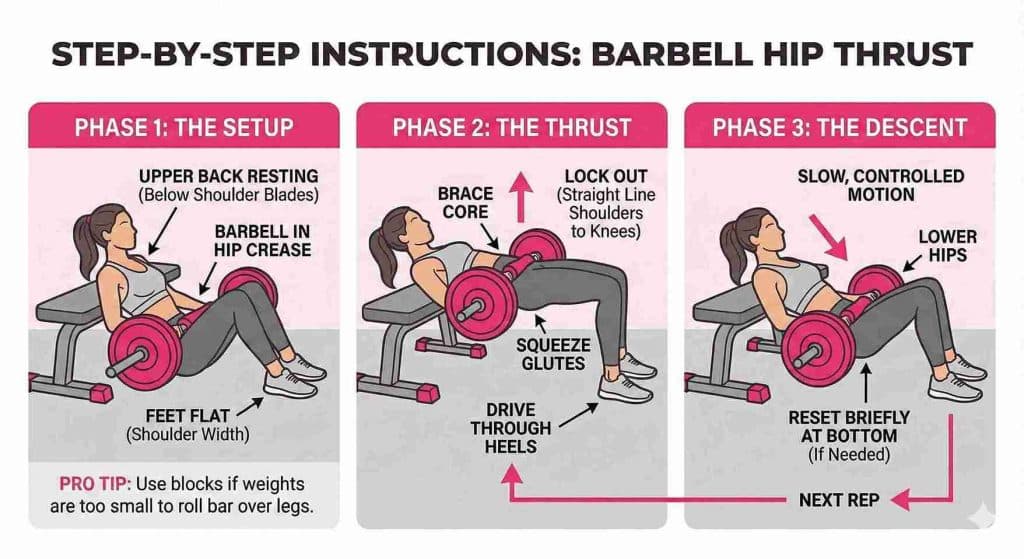 STEP-BY-STEP INSTRUCTIONS: BARBELL HIP THRUST

PHASE 1: THE SETUP

UPPER BACK RESTING (Below Shoulder Blades)

BARBELL IN HIP CREASE

FEET FLAT (Shoulder Width)

PRO TIP: Use blocks if weights are too small to roll bar over legs.

PHASE 2: THE THRUST

BRACE CORE

LOCK OUT (Straight Line Shoulders to Knees)

SQUEEZE GLUTES

DRIVE THROUGH HEELS

PHASE 3: THE DESCENT

SLOW, CONTROLLED MOTION

LOWER HIPS

RESET BRIEFLY AT BOTTOM (If Needed)

NEXT REP