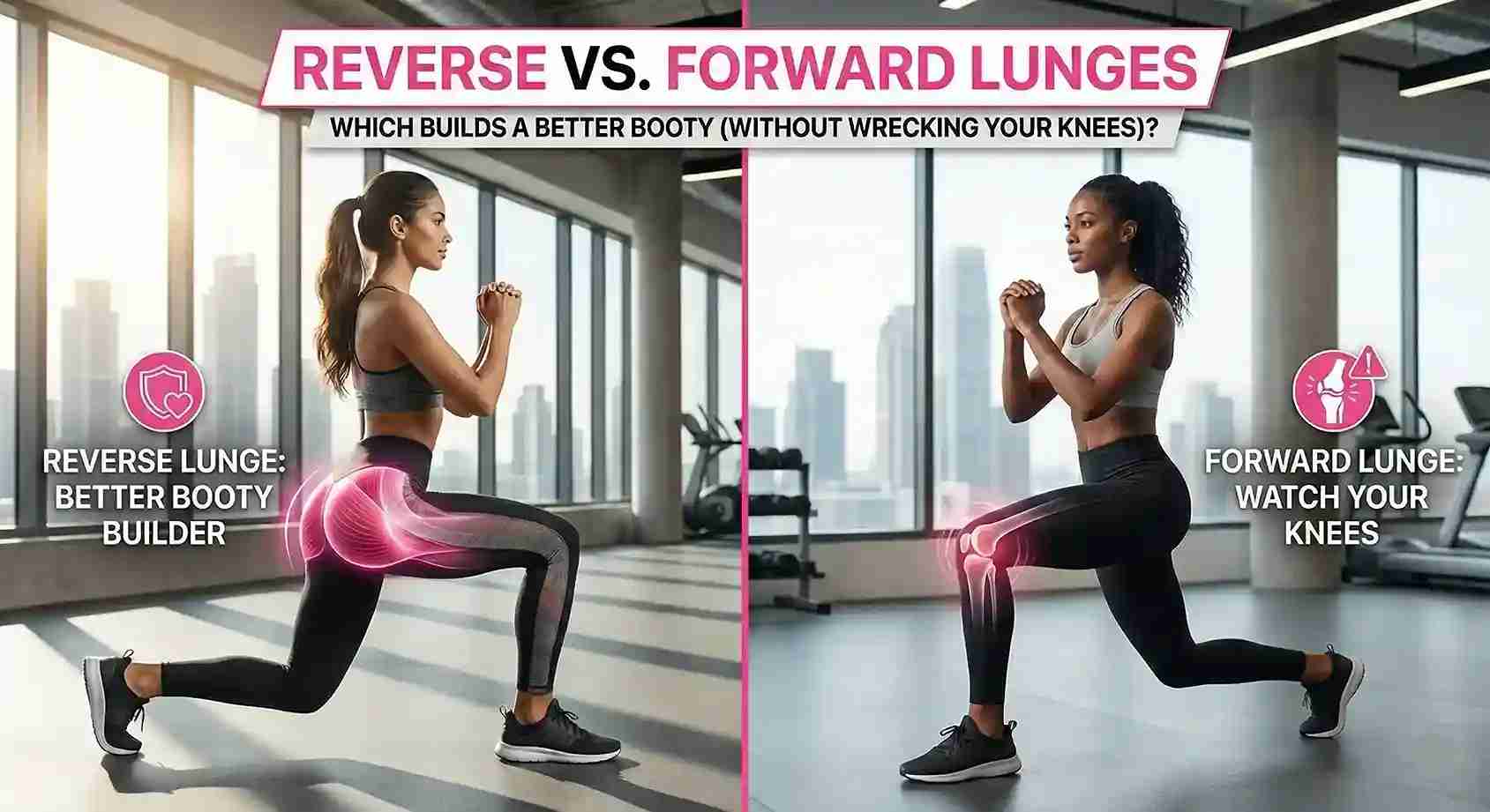 REVERSE VS. FORWARD LUNGES

WHICH BUILDS A BETTER BOOTY (WITHOUT WRECKING YOUR KNEES)?

REVERSE LUNGE: BETTER BOOTY BUILDER

FORWARD LUNGE: WATCH YOUR KNEES