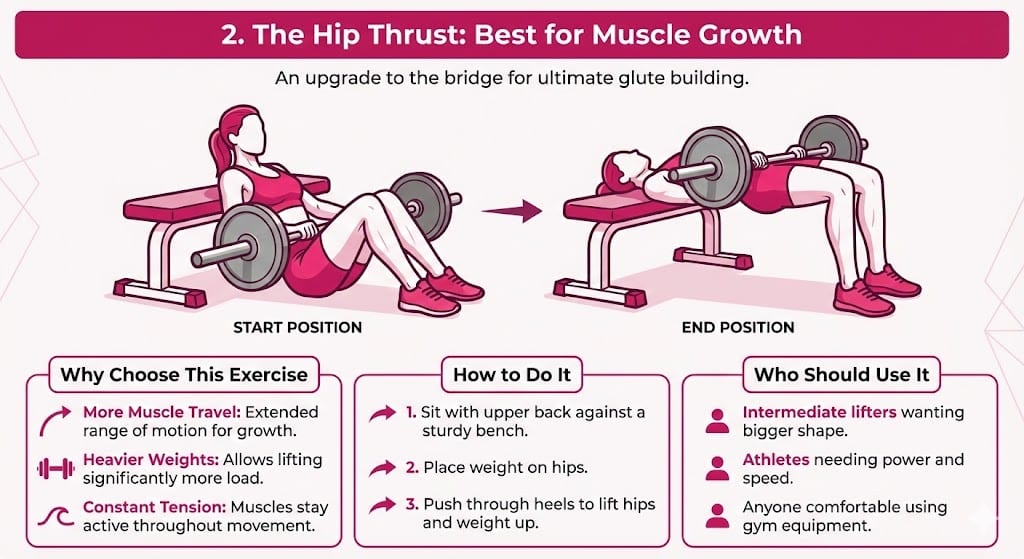 2. The Hip Thrust: Best for Muscle Growth

An upgrade to the bridge for ultimate glute building.

START POSITION

END POSITION

Why Choose This Exercise

More Muscle Travel: Extended range of motion for growth.

Heavier Weights: Allows lifting significantly more load.

Constant Tension: Muscles stay active throughout movement.

How to Do It

1. Sit with upper back against a sturdy bench.

2. Place weight on hips.

3. Push through heels to lift hips and weight up.

Who Should Use It

Intermediate lifters wanting bigger shape.

Athletes needing power and speed.

Anyone comfortable using gym equipment.